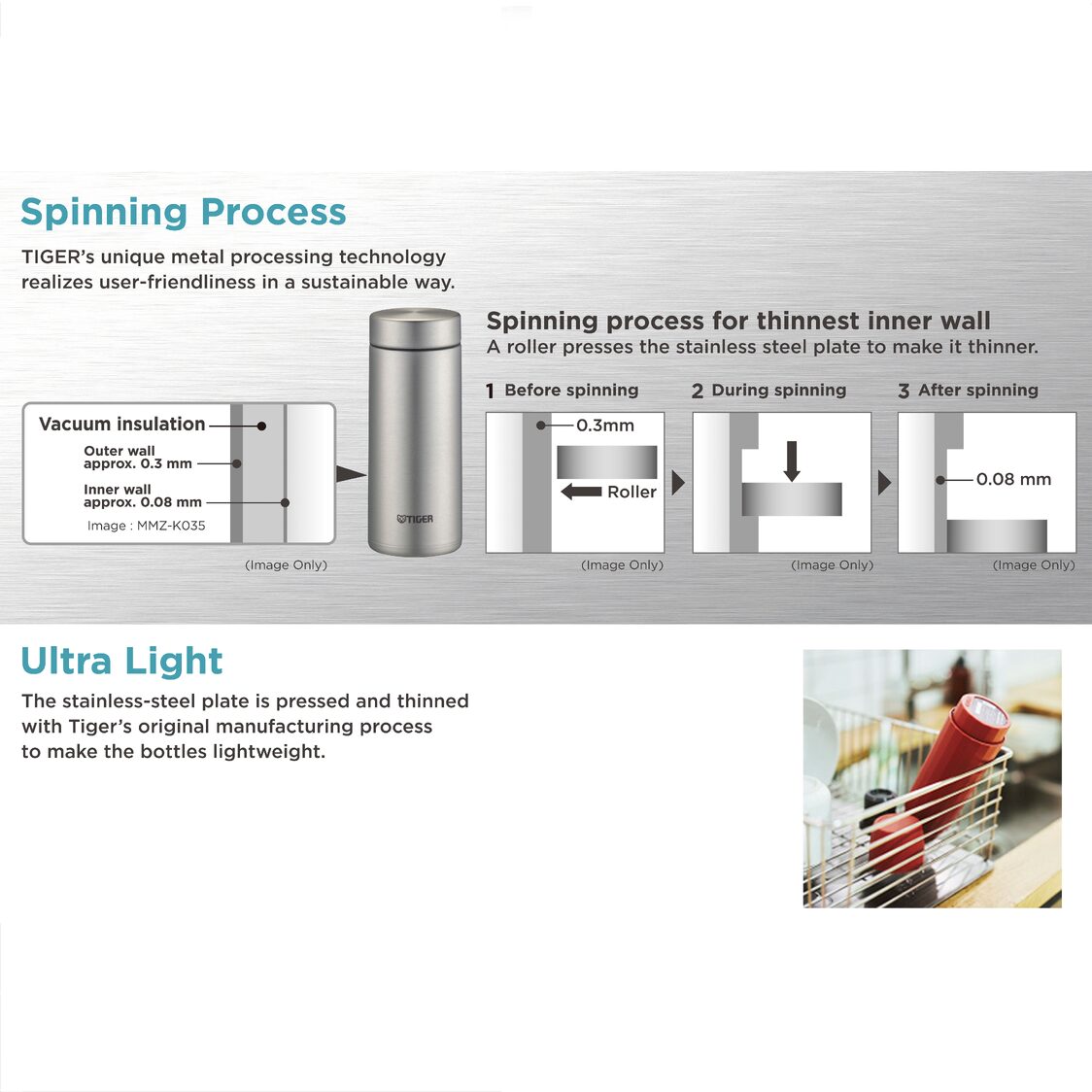 Spinning Process

TIGER's unique metal processing technology realizes user-friendliness in a sustainable way.

Vacuum insulation

Outer wall approx. 0.3 mm

Inner wall approx. 0.08 mm

Image : MMZ-K035

(Image Only)

TIGER

Spinning process for thinnest inner wall

A roller presses the stainless steel plate to make it thinner.

1 Before spinning

0.3mm

Roller

(Image Only)

2 During spinning

(Image Only)

3 After spinning

0.08 mm

(Image Only)

Ultra Light

The stainless-steel plate is pressed and thinned with Tiger's original manufacturing process to make the bottles lightweight.