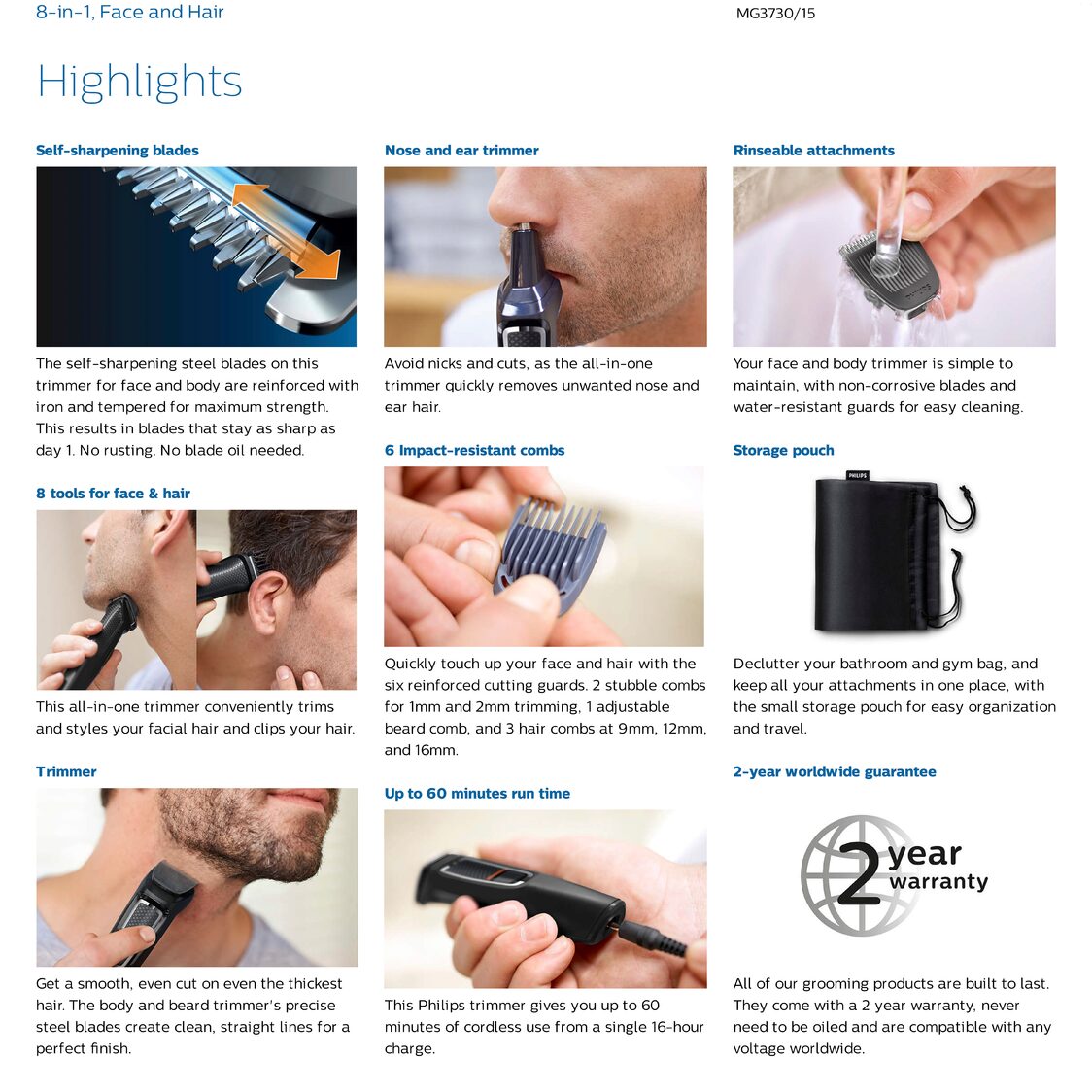 8-in-1, Face and Hair

MG3730/15

Highlights

Self-sharpening blades

The self-sharpening steel blades on this trimmer for face and body are reinforced with iron and tempered for maximum strength. This results in blades that stay as sharp as day 1. No rusting. No blade oil needed.

8 tools for face & hair

This all-in-one trimmer conveniently trims and styles your facial hair and clips your hair.

Trimmer

Get a smooth, even cut on even the thickest hair. The body and beard trimmer's precise steel blades create clean, straight lines for a perfect finish.

Nose and ear trimmer

Avoid nicks and cuts, as the all-in-one trimmer quickly removes unwanted nose and ear hair.

6 Impact-resistant combs

Quickly touch up your face and hair with the six reinforced cutting guards. 2 stubble combs for 1mm and 2mm trimming, 1 adjustable beard comb, and 3 hair combs at 9mm, 12mm, and 16mm.

Up to 60 minutes run time

This Philips trimmer gives you up to 60 minutes of cordless use from a single 16-hour charge.

Rinseable attachments

Your face and body trimmer is simple to maintain, with non-corrosive blades and water-resistant guards for easy cleaning.

Storage pouch

PHILIPS

Declutter your bathroom and gym bag, and keep all your attachments in one place, with the small storage pouch for easy organization and travel.

2-year worldwide guarantee

2 year warranty

All of our grooming products are built to last. They come with a 2 year warranty, never need to be oiled and are compatible with any voltage worldwide.