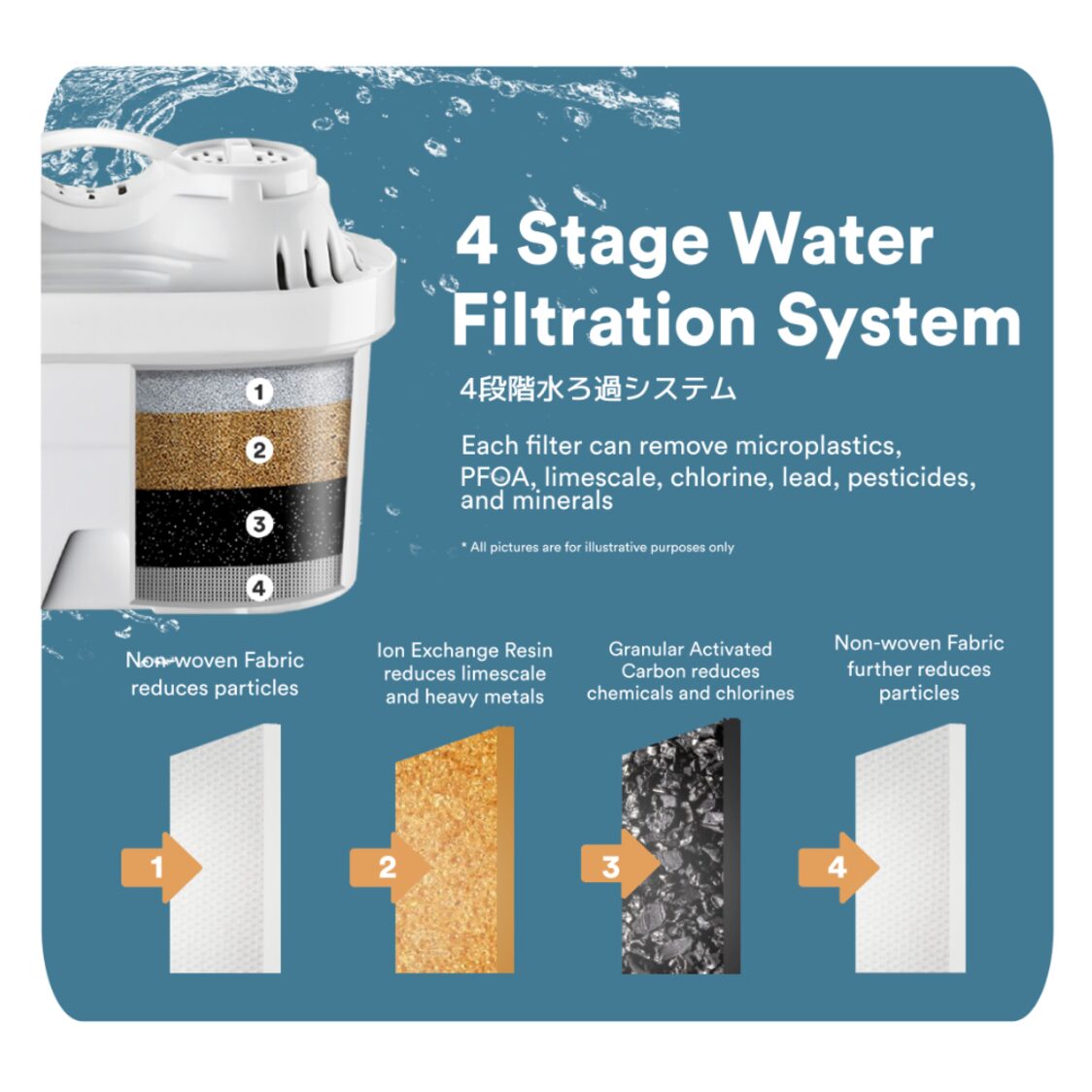 1
2
3
4

4 Stage Water Filtration System

4段階水ろ過システム

Each filter can remove microplastics, PFOA, limescale, chlorine, lead, pesticides, and minerals

* All pictures are for illustrative purposes only

Non-woven Fabric reduces particles

Ion Exchange Resin reduces limescale and heavy metals

Granular Activated Carbon reduces chemicals and chlorines

Non-woven Fabric further reduces particles

1

2

3

4