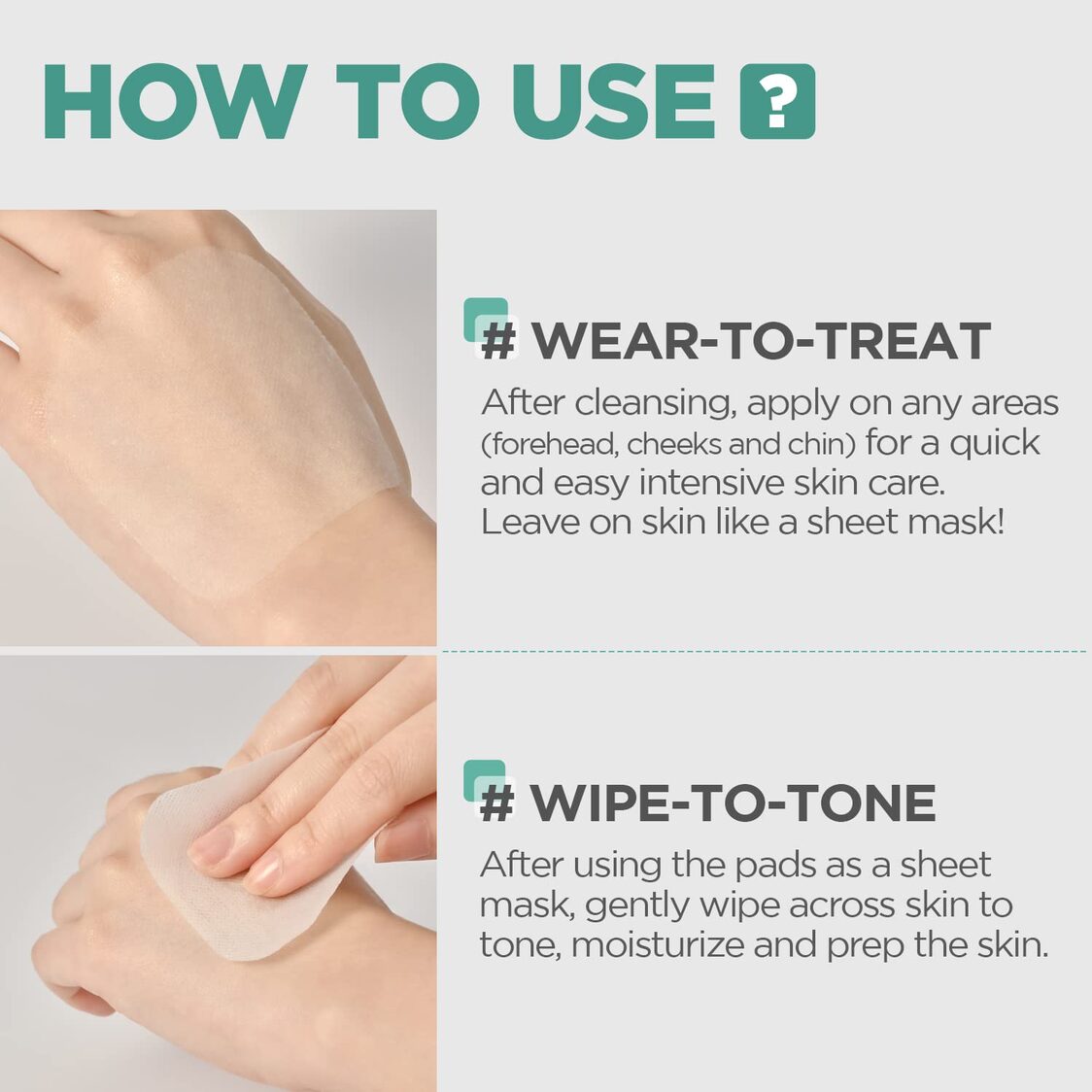 HOW TO USE ?

# WEAR-TO-TREAT
After cleansing, apply on any areas (forehead, cheeks and chin) for a quick and easy intensive skin care. Leave on skin like a sheet mask!

# WIPE-TO-TONE
After using the pads as a sheet mask, gently wipe across skin to tone, moisturize and prep the skin.