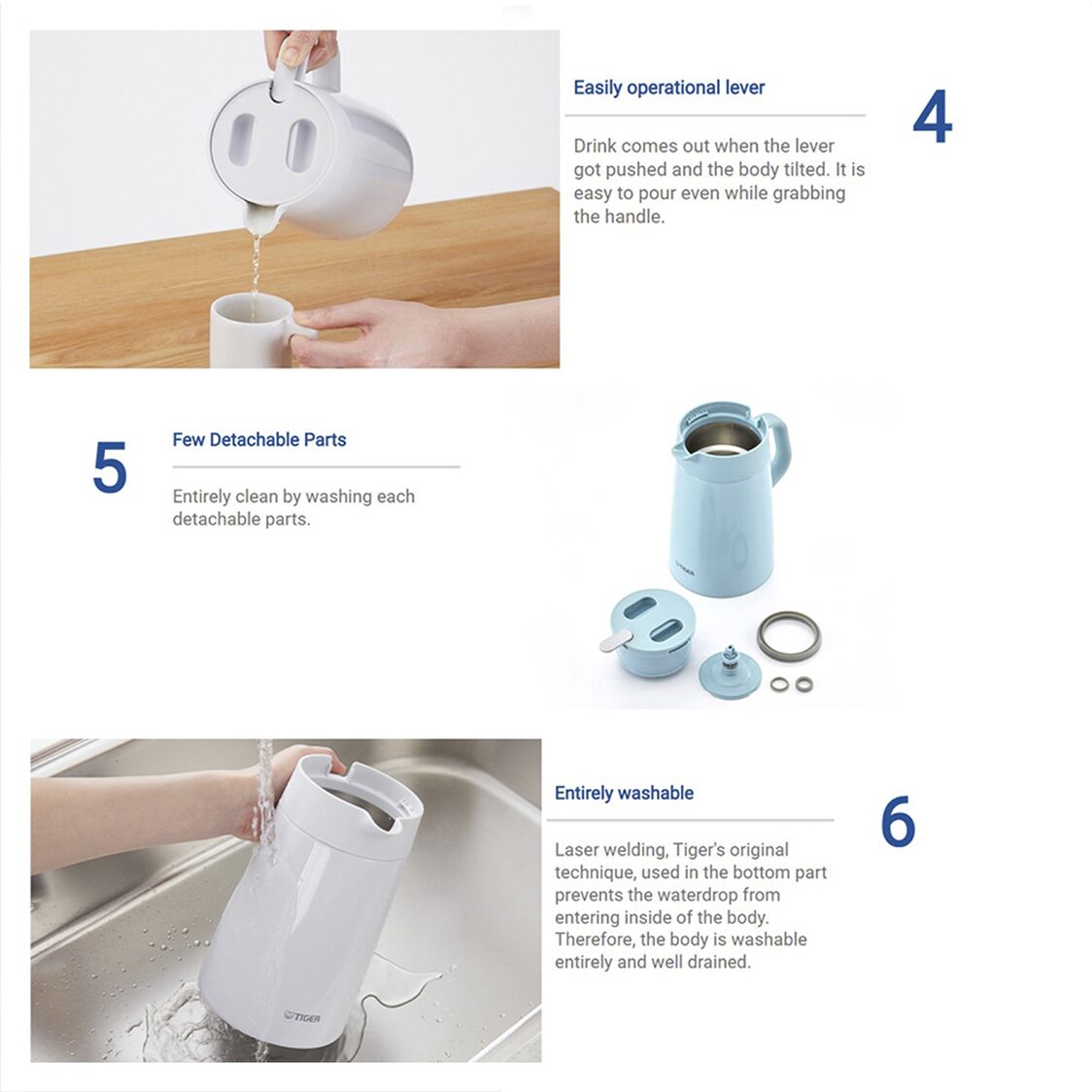 Easily operational lever

4

Drink comes out when the lever got pushed and the body tilted. It is easy to pour even while grabbing the handle.

5

Few Detachable Parts

Entirely clean by washing each detachable parts.

TIGER

Entirely washable

6

Laser welding, Tiger's original technique, used in the bottom part prevents the waterdrop from entering inside of the body. Therefore, the body is washable entirely and well drained.

TIGER